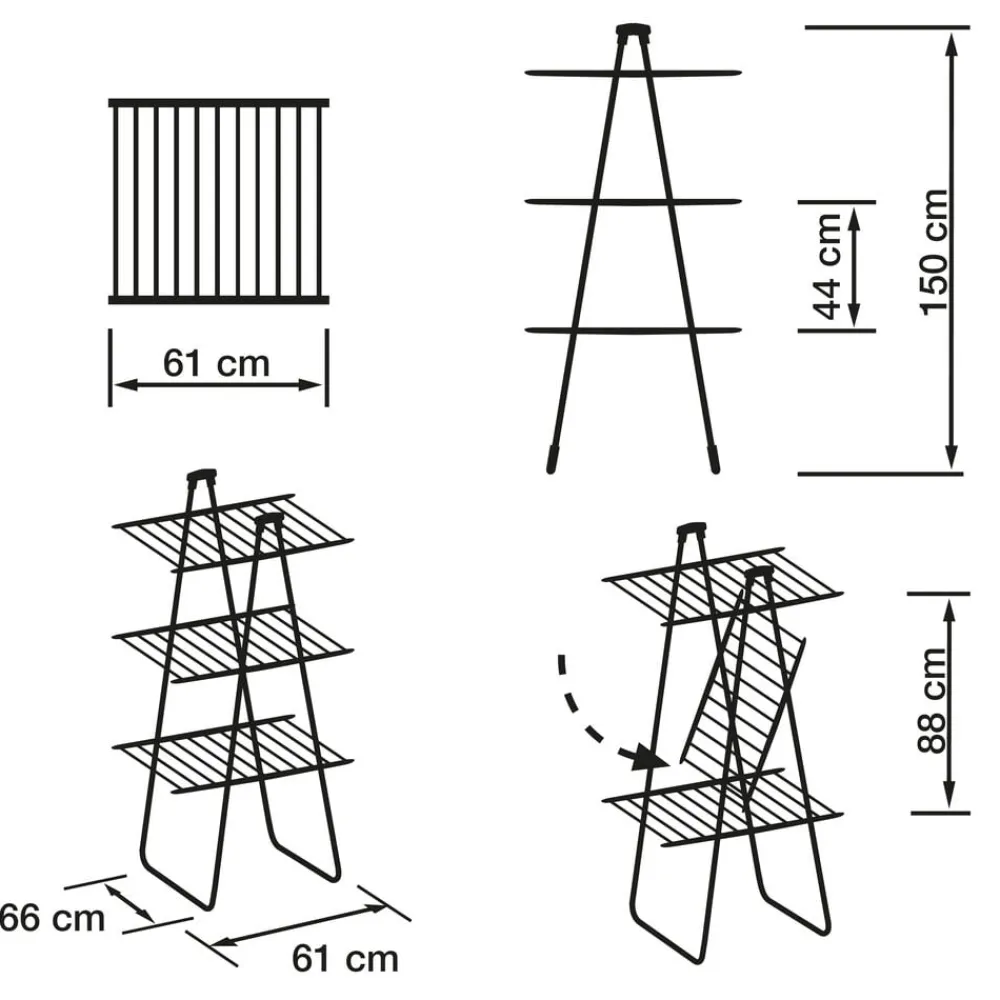 61 cm

44 cm

150 cm

66 cm

61 cm

88 cm