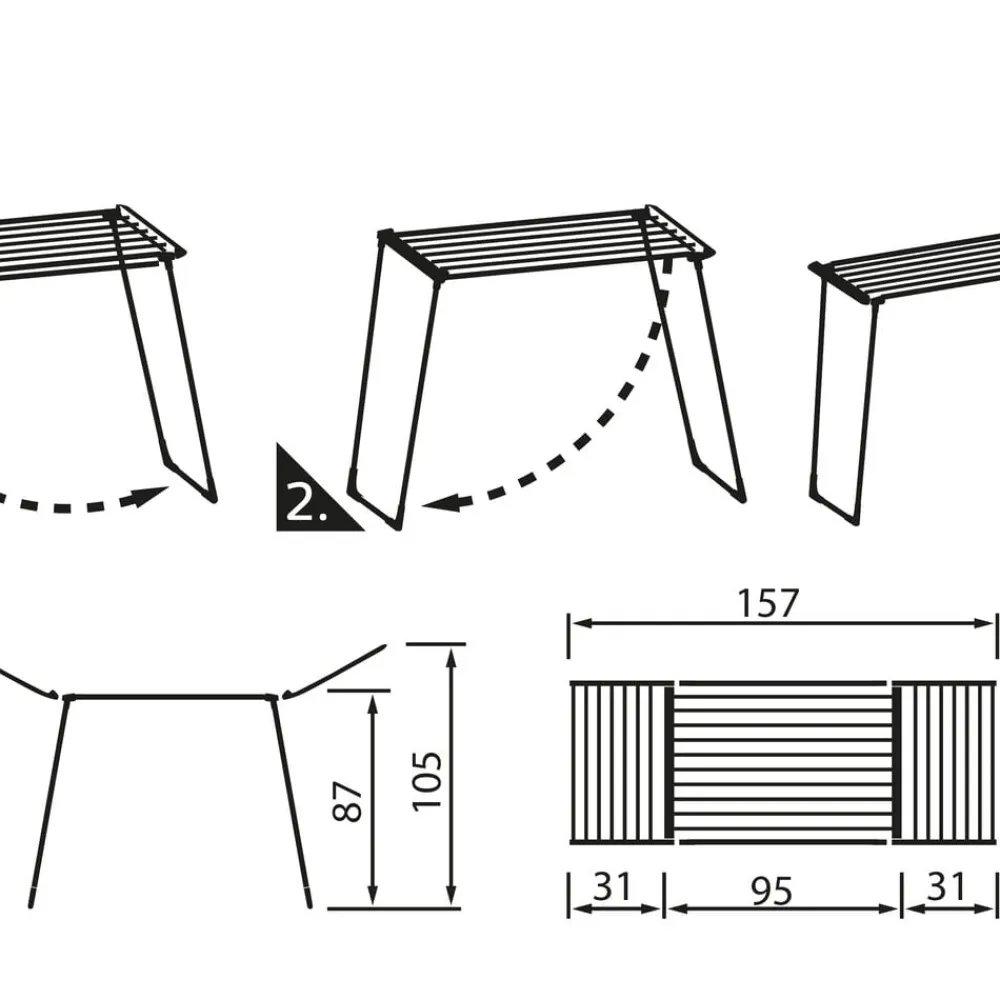 2.

87
105

157
31
95
31